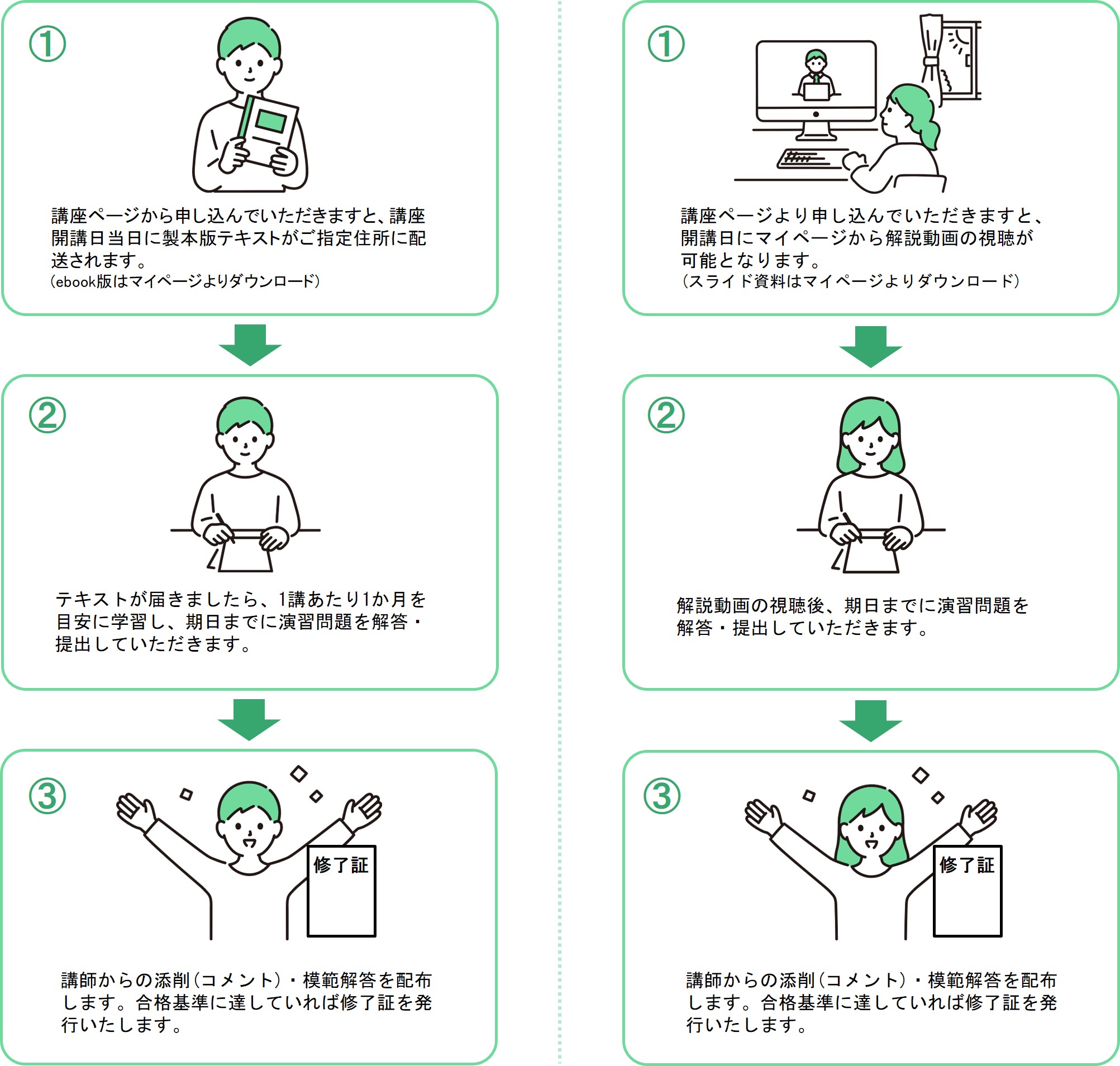 ①

講座ページから申し込んでいただきますと、講座開講日当日に製本版テキストがご指定住所に配送されます。
(ebook版はマイページよりダウンロード)

②

テキストが届きましたら、1講あたり1か月を目安に学習し、期日までに演習問題を解答・提出していただきます。

③

修了証

講師からの添削(コメント)・模範解答を配布します。合格基準に達していれば修了証を発行いたします。

①

講座ページより申し込んでいただきますと、開講日にマイページから解説動画の視聴が可能となります。
(スライド資料はマイページよりダウンロード)

②

解説動画の視聴後、期日までに演習問題を解答・提出していただきます。

③

修了証

講師からの添削(コメント)・模範解答を配布します。合格基準に達していれば修了証を発行いたします。